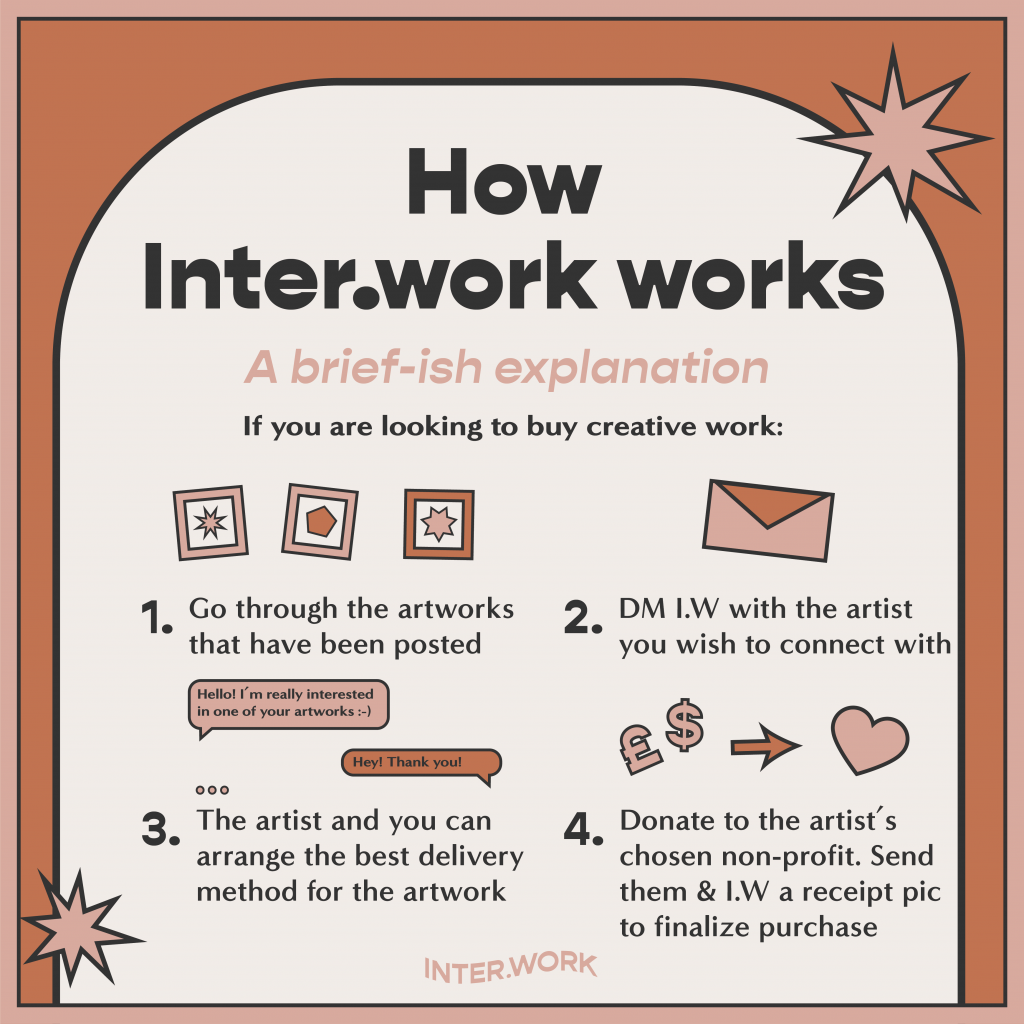 How Inter.work works

A brief-ish explanation

If you are looking to buy creative work:

1. Go through the artworks that have been posted

2. DM I.W with the artist you wish to connect with

Hello! I´m really interested in one of your artworks :-)

Hey! Thank you!

3. The artist and you can arrange the best delivery method for the artwork

£ $

4. Donate to the artist´s chosen non-profit. Send them & I.W a receipt pic to finalize purchase

INTER.WORK